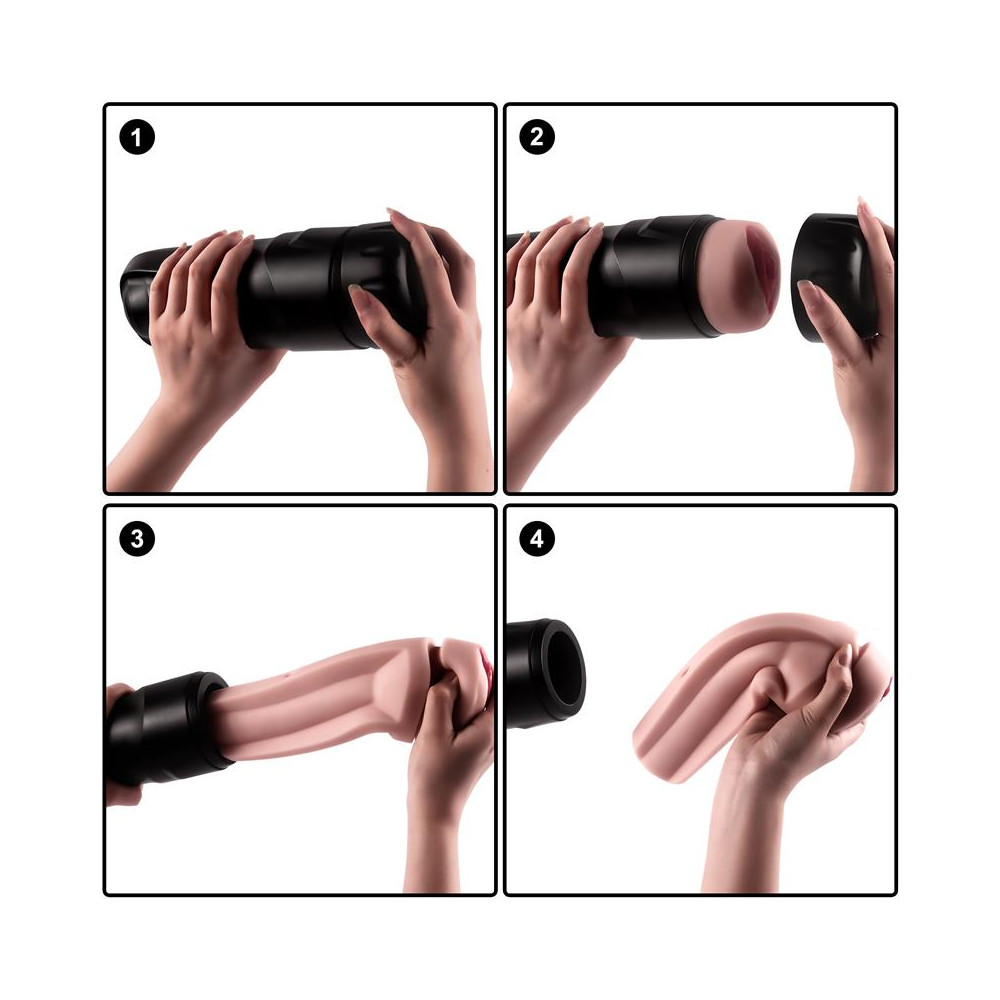 1

2

3

4