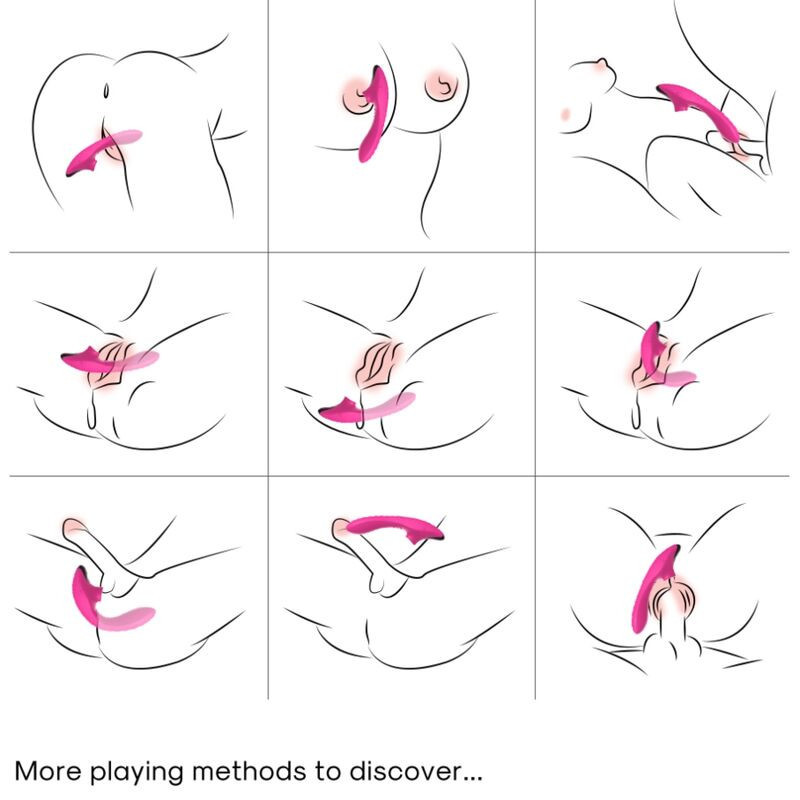 More playing methods to discover...