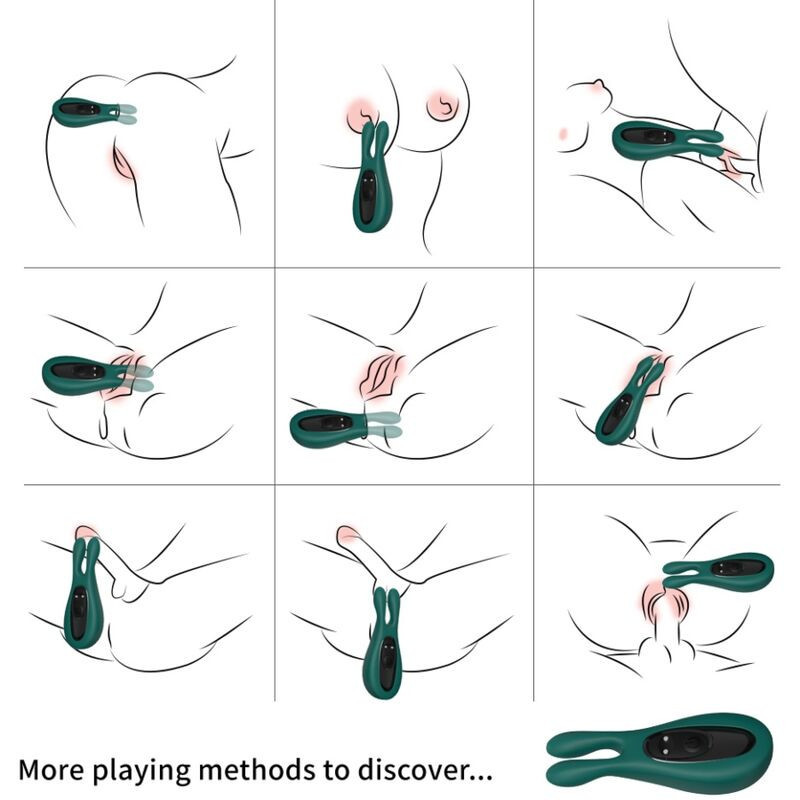 More playing methods to discover...