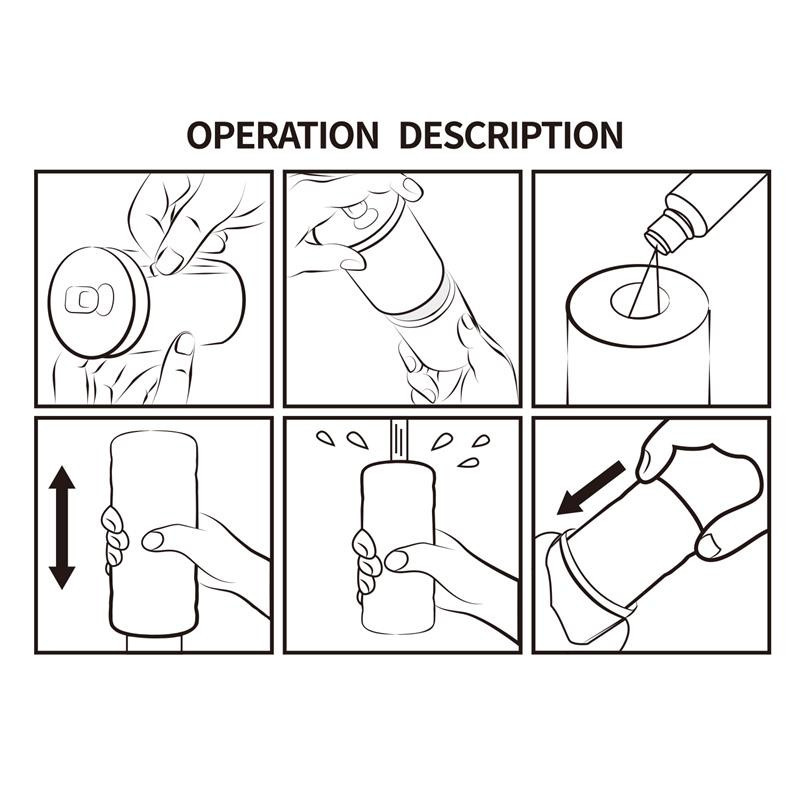 OPERATION DESCRIPTION